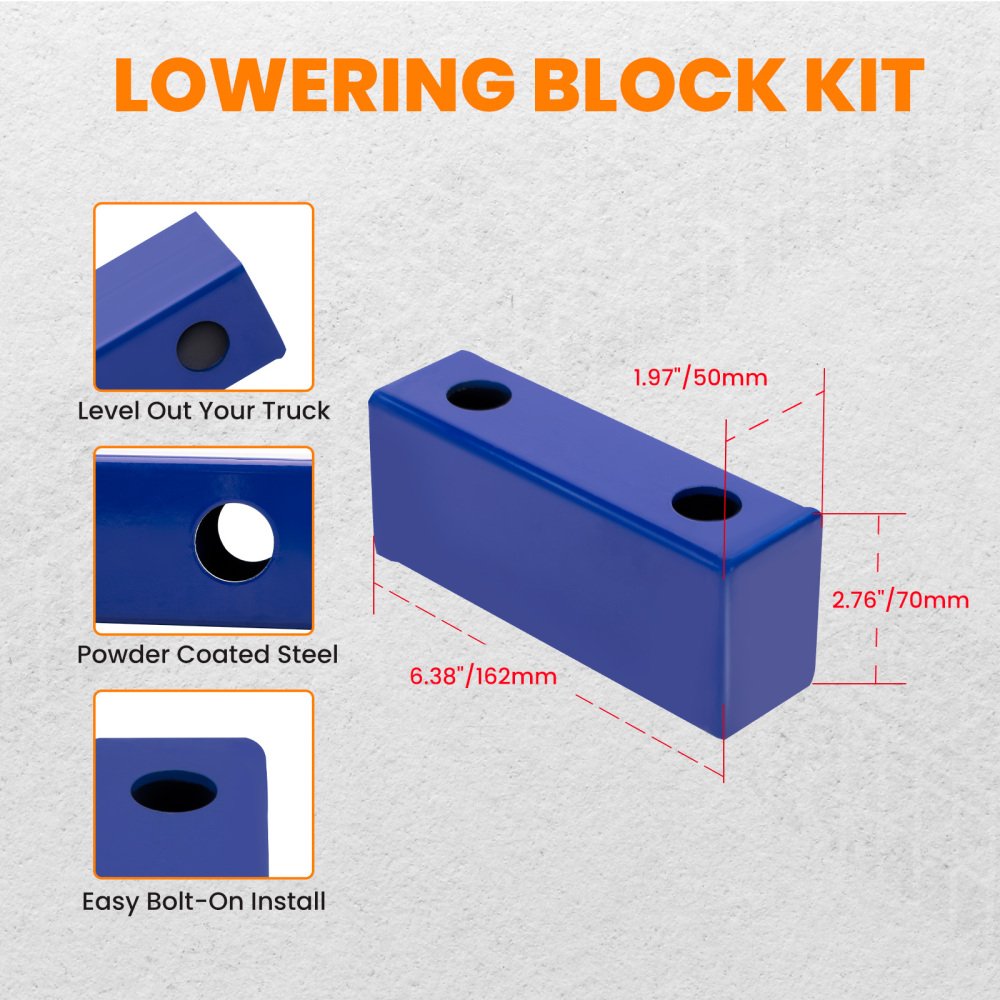 LOWERING BLOCK KIT

Level Out Your Truck

Powder Coated Steel

Easy Bolt-On Install

1.97"/50mm

2.76"/70mm

6.38"/162mm